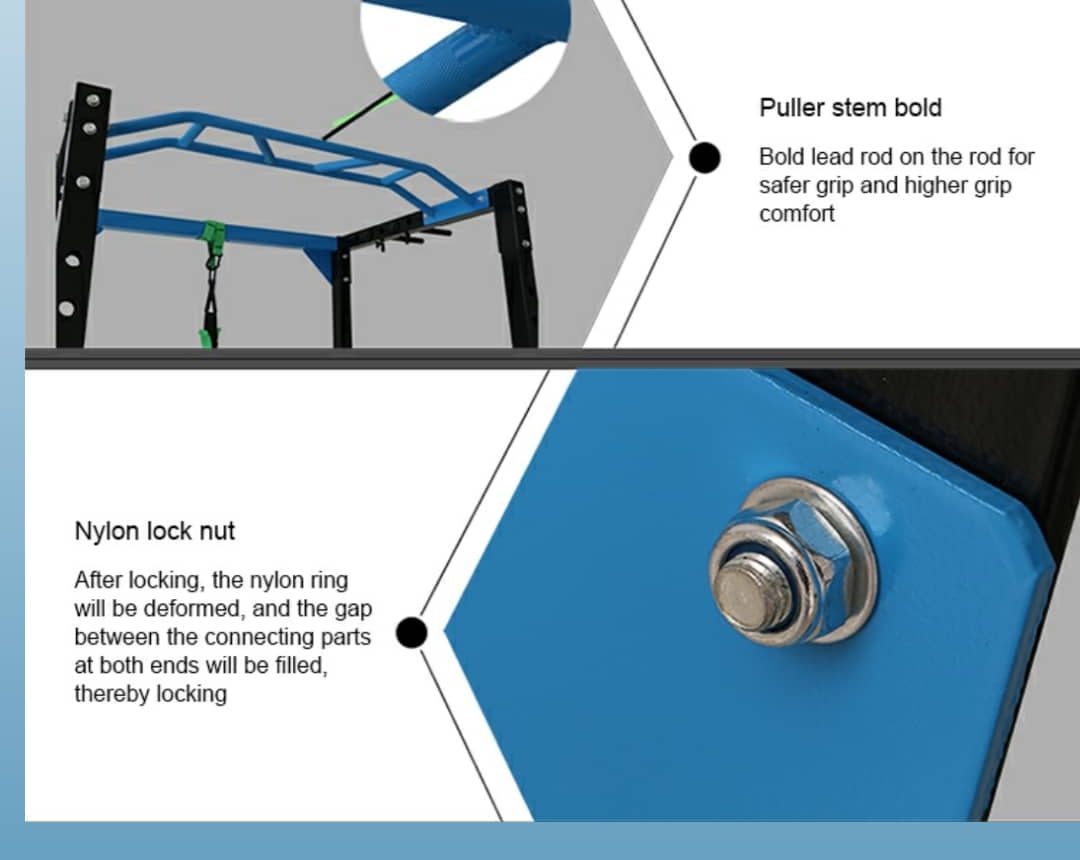 Puller stem bold

Bold lead rod on the rod for safer grip and higher grip comfort

Nylon lock nut

After locking, the nylon ring will be deformed, and the gap between the connecting parts at both ends will be filled, thereby locking